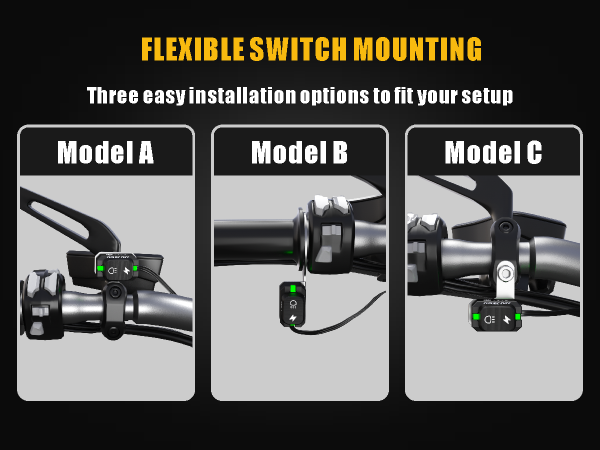 FLEXIBLE SWITCH MOUNTING

Three easy installation options to fit your setup

Model A

Model B

Model C